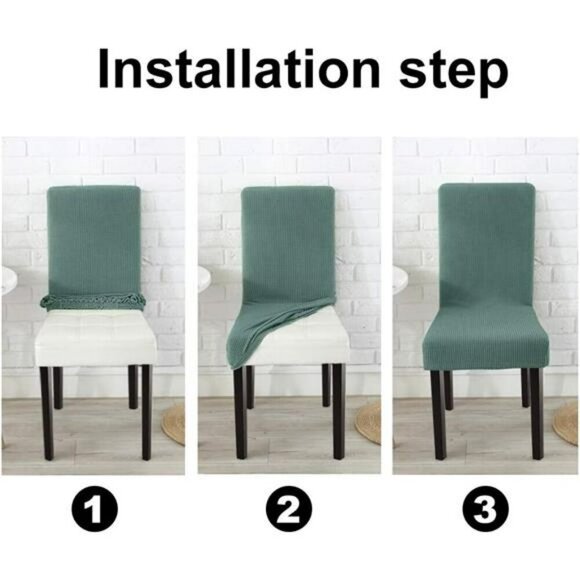 Installation step

1

2

3